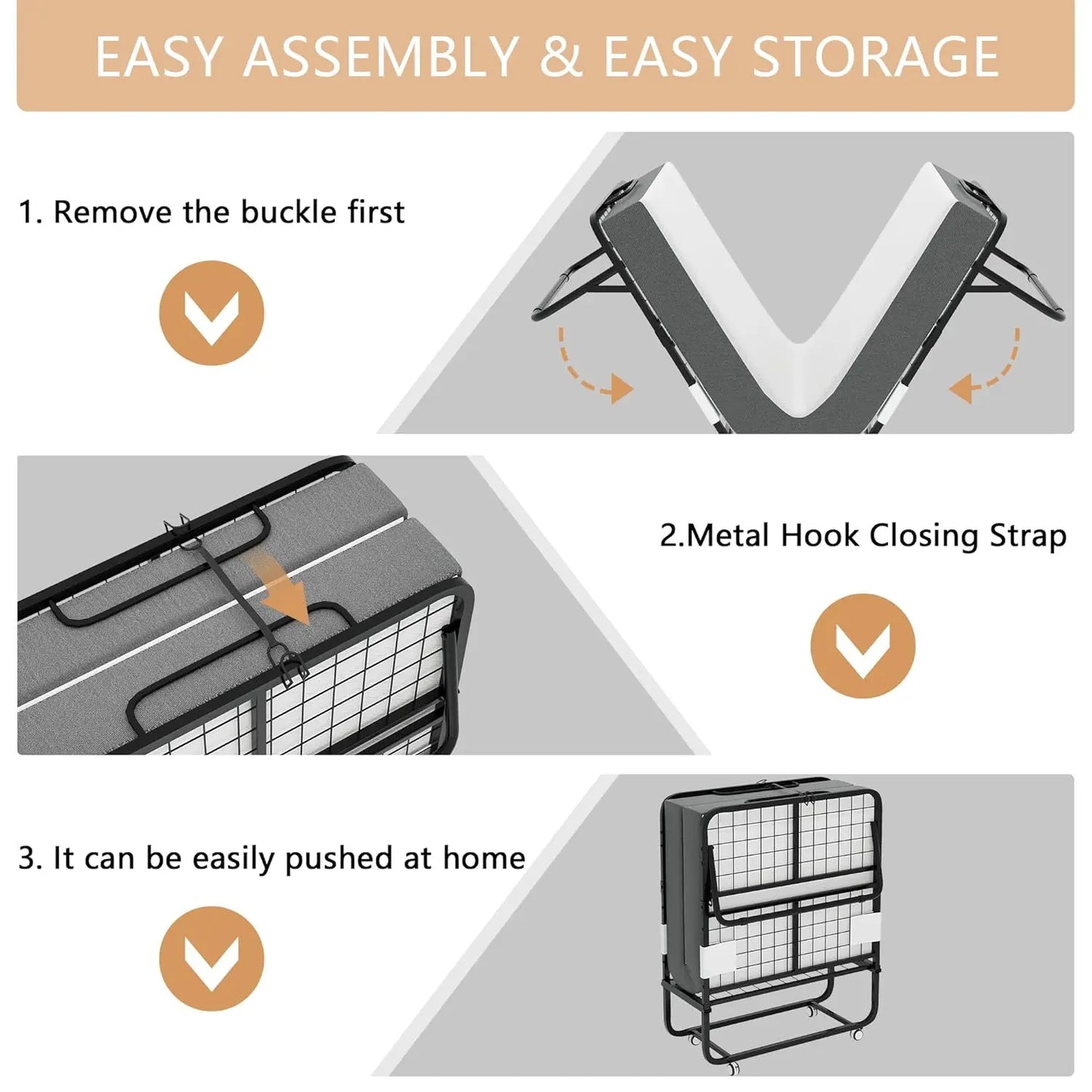 EASY ASSEMBLY & EASY STORAGE

1. Remove the buckle first

2.Metal Hook Closing Strap

3. It can be easily pushed at home