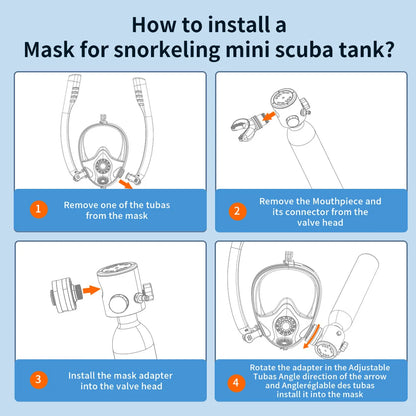 How to install a Mask for snorkeling mini scuba tank?

1 Remove one of the tubas from the mask

2 Remove the Mouthpiece and its connector from the valve head

3 Install the mask adapter into the valve head

4 Rotate the adapter in the Adjustable Tubas Angle direction of the arrow and Angleréglable des tubas install it into the mask