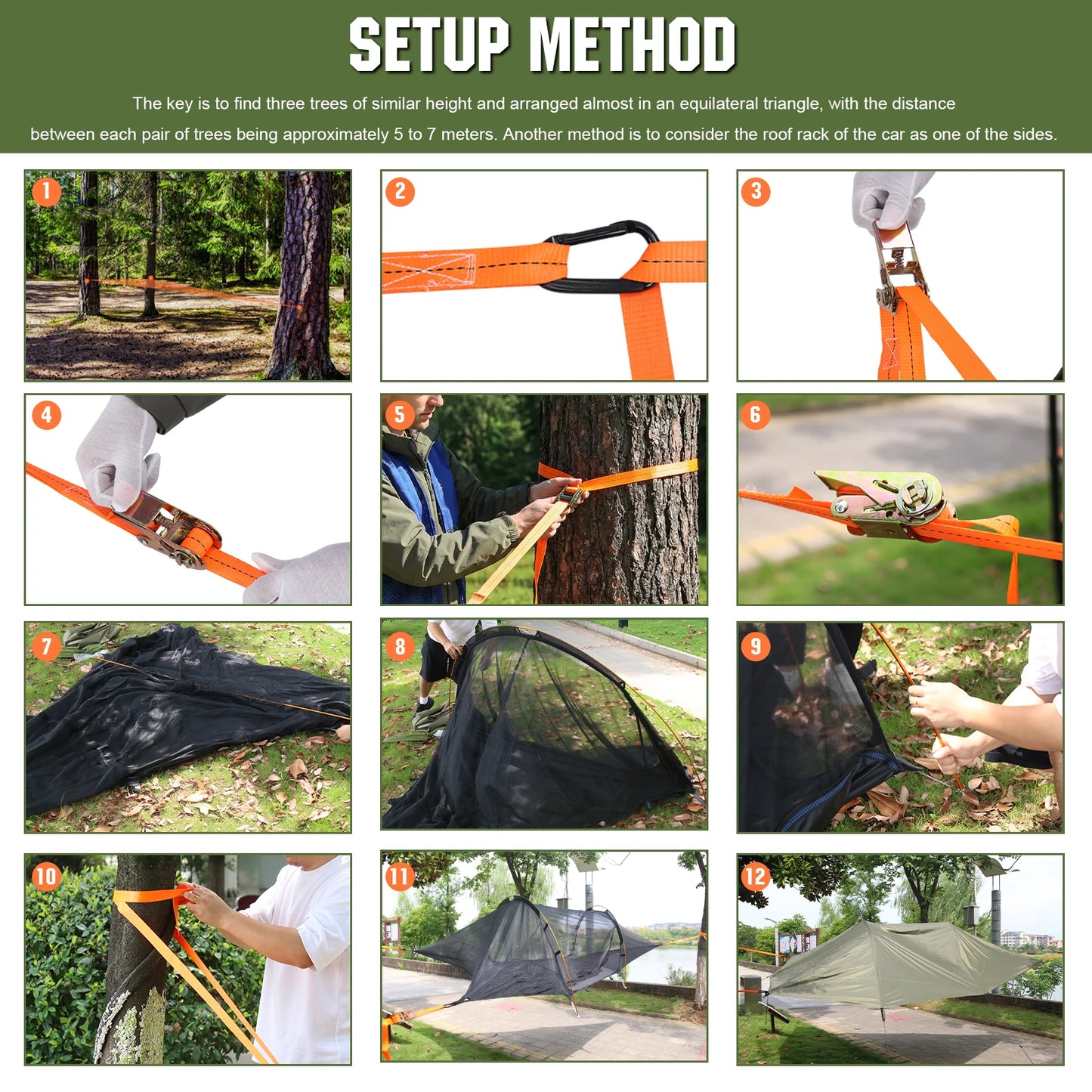 SETUP METHOD

The key is to find three trees of similar height and arranged almost in an equilateral triangle, with the distance between each pair of trees being approximately 5 to 7 meters. Another method is to consider the roof rack of the car as one of the sides.

1

2

3

4

5

6

7

8

9

10

11

12